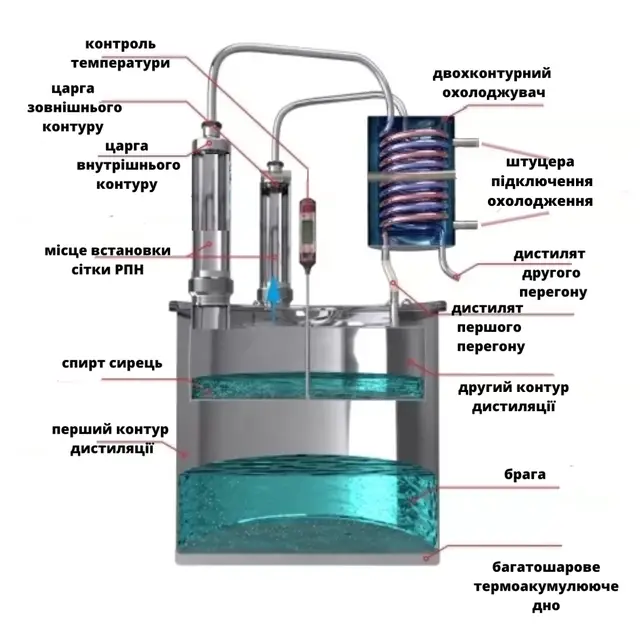 контроль температури

царга зовнішнього контуру

царга внутрішнього контуру

місце встановки сітки РПН

спирт сирець

перший контур дистиляції

двохконтурний охолоджувач

штуцера підключення охолодження

дистилят другого перегону

дистилят першого перегону

другий контур дистиляції

брага

багатошарове термоакумулююче дно